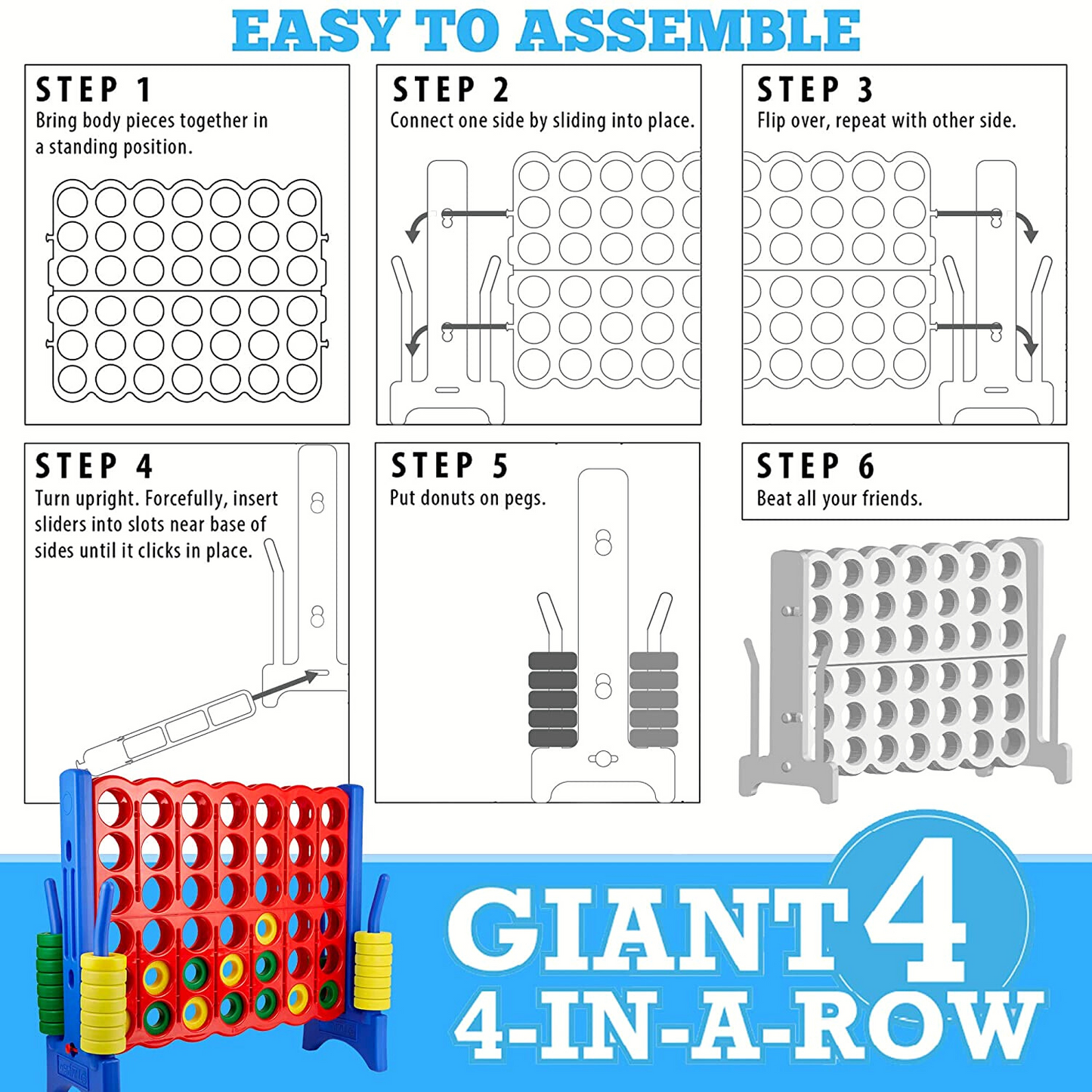 EASY TO ASSEMBLE

STEP 1
Bring body pieces together in a standing position.

STEP 2
Connect one side by sliding into place.

STEP 3
Flip over, repeat with other side.

STEP 4
Turn upright. Forcefully, insert sliders into slots near base of sides until it clicks in place.

STEP 5
Put donuts on pegs.

STEP 6
Beat all your friends.

GIANT 4
4-IN-A-ROW