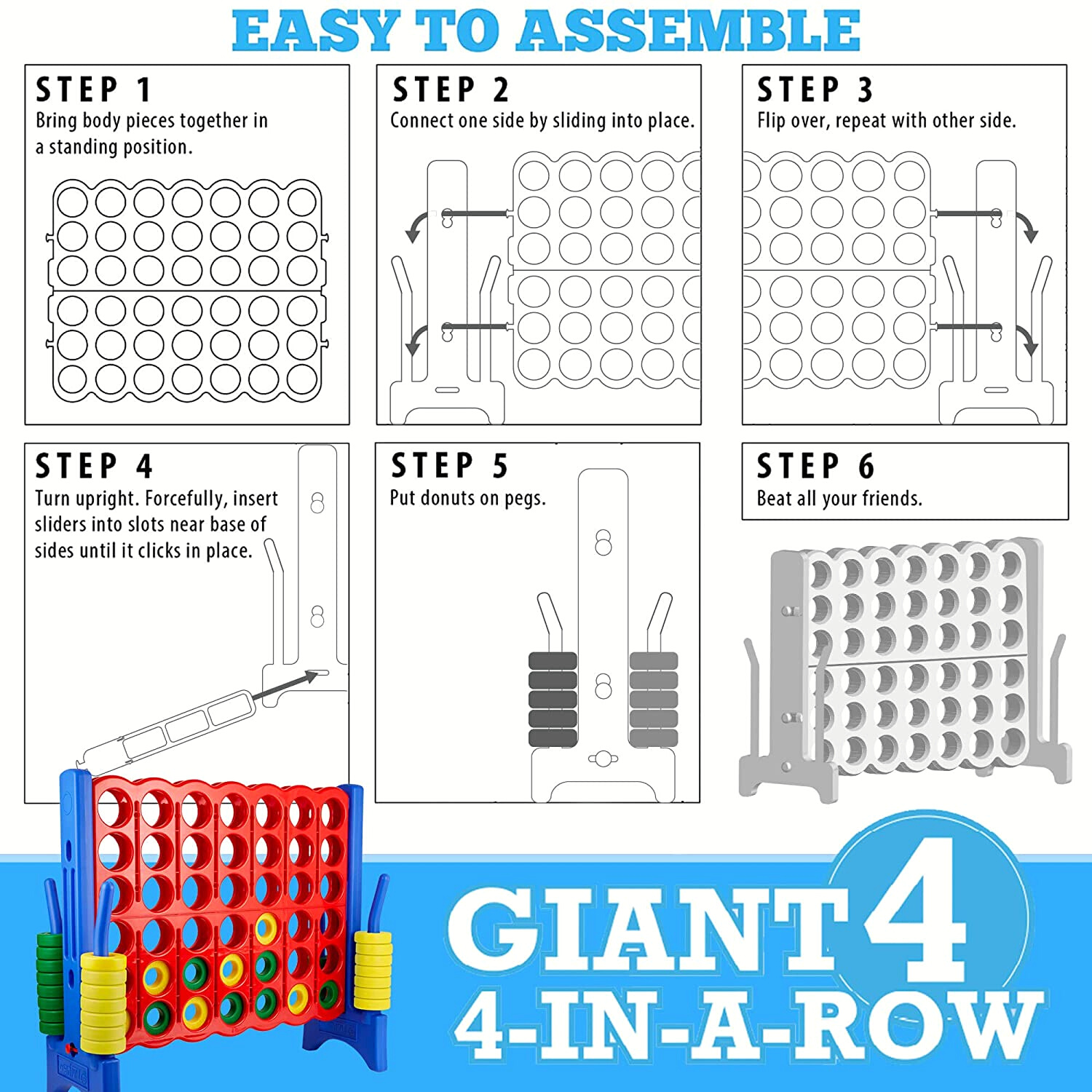 EASY TO ASSEMBLE

STEP 1
Bring body pieces together in a standing position.

STEP 2
Connect one side by sliding into place.

STEP 3
Flip over, repeat with other side.

STEP 4
Turn upright. Forcefully, insert sliders into slots near base of sides until it clicks in place.

STEP 5
Put donuts on pegs.

STEP 6
Beat all your friends.

GIANT 4
4-IN-A-ROW