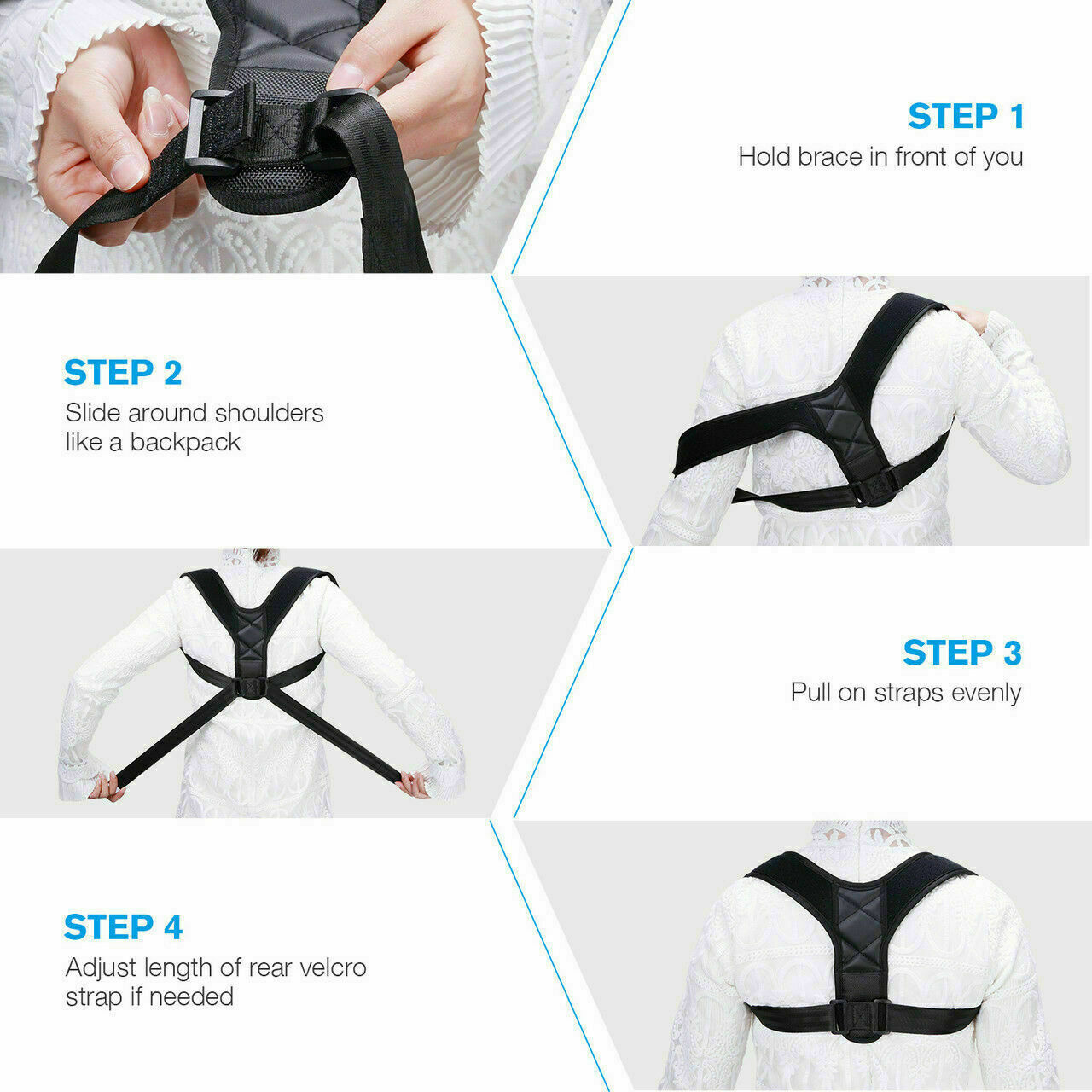 STEP 1
Hold brace in front of you

STEP 2
Slide around shoulders like a backpack

STEP 3
Pull on straps evenly

STEP 4
Adjust length of rear velcro strap if needed